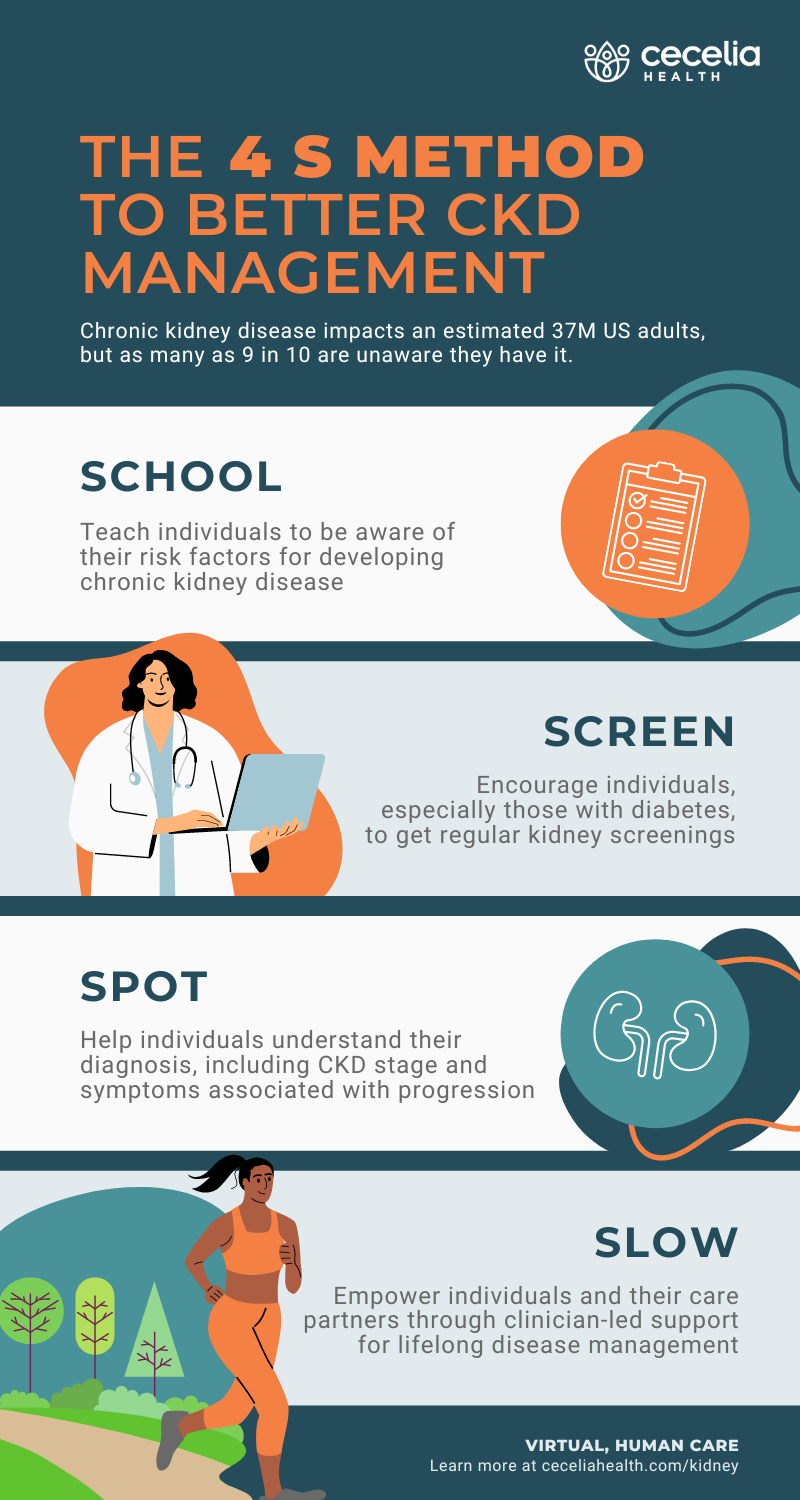 cecelia HEALTH

THE 4 S METHOD TO BETTER CKD MANAGEMENT

Chronic kidney disease impacts an estimated 37M US adults, but as many as 9 in 10 are unaware they have it.

SCHOOL

Teach individuals to be aware of their risk factors for developing chronic kidney disease

SCREEN

Encourage individuals, especially those with diabetes, to get regular kidney screenings

SPOT

Help individuals understand their diagnosis, including CKD stage and symptoms associated with progression

SLOW

Empower individuals and their care partners through clinician-led support for lifelong disease management

VIRTUAL, HUMAN CARE
Learn more at ceceliahealth.com/kidney